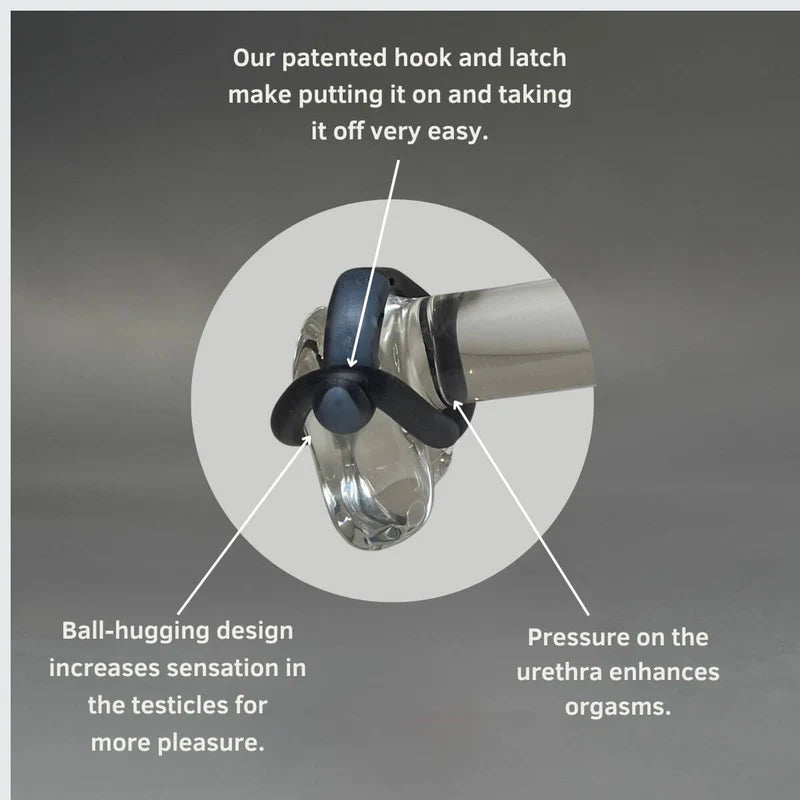 Our patented hook and latch make putting it on and taking it off very easy.

Ball-hugging design increases sensation in the testicles for more pleasure.

Pressure on the urethra enhances orgasms.