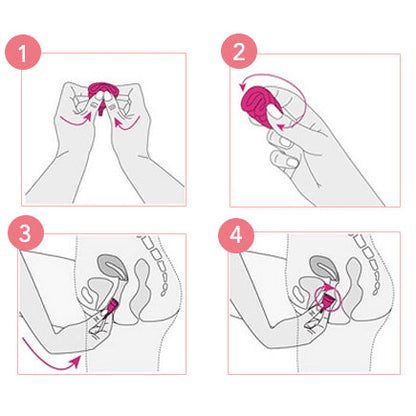 1

2

3

4